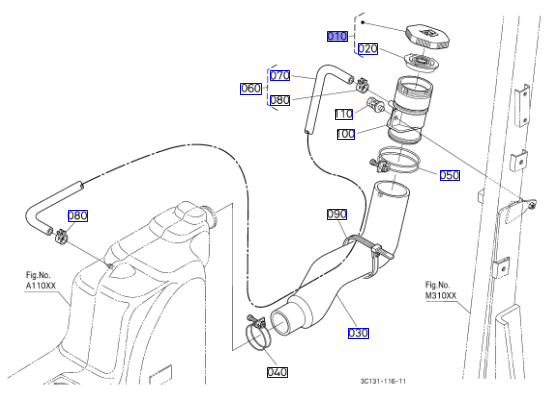 010
020
070
060
080
110
100
050
080
090
Fig.No.
A110XX
Fig.No.
M310XX
030
040
3C131-116-11